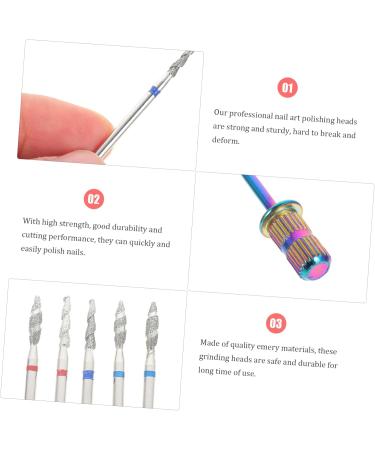 01

Our professional nail art polishing heads are strong and sturdy, hard to break and deform.

02

With high strength, good durability and cutting performance, they can quickly and easily polish nails.

03

Made of quality emery materials, these grinding heads are safe and durable for long time of use.