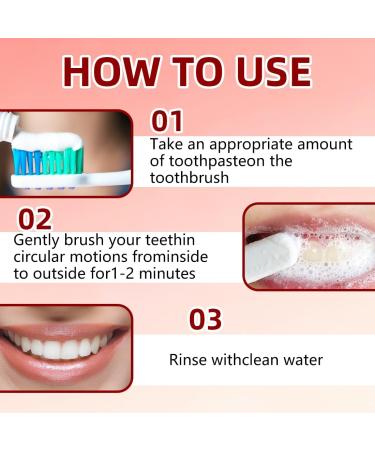 HOW TO USE

01

Take an appropriate amount of toothpasteon the toothbrush

02

Gently brush your teethin circular motions frominside to outside for1-2 minutes

03

Rinse withclean water