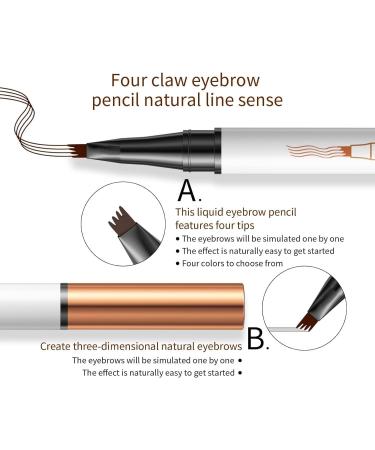 Four claw eyebrow pencil natural line sense

A.

This liquid eyebrow pencil features four tips

• The eyebrows will be simulated one by one
• The effect is naturally easy to get started
• Four colors to choose from

Create three-dimensional natural eyebrows B.

The eyebrows will be simulated one by one •
The effect is naturally easy to get started •