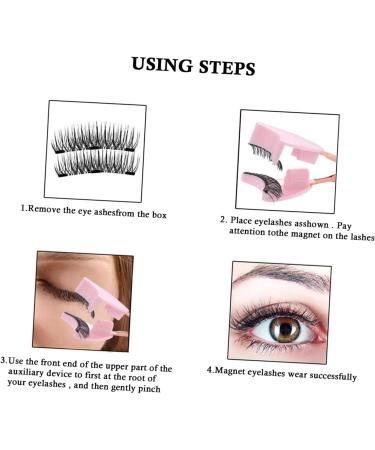 USING STEPS

1.Remove the eye ashesfrom the box

2. Place eyelashes asshown . Pay attention tothe magnet on the lashes

3.Use the front end of the upper part of the auxiliary device to first at the root of your eyelashes , and then gently pinch

4.Magnet eyelashes wear successfully