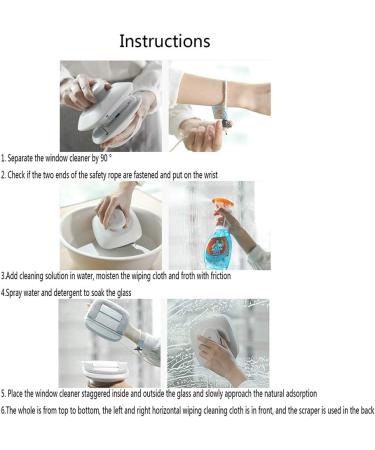 Instructions

1. Separate the window cleaner by 90 °

2. Check if the two ends of the safety rope are fastened and put on the wrist

3.Add cleaning solution in water, moisten the wiping cloth and froth with friction

4.Spray water and detergent to soak the glass

5. Place the window cleaner staggered inside and outside the glass and slowly approach the natural adsorption

6.The whole is from top to bottom, the left and right horizontal wiping cleaning cloth is in front, and the scraper is used in the back