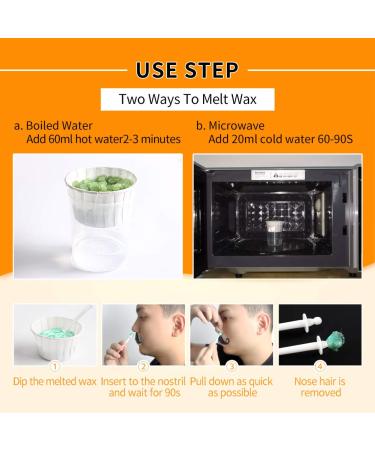 USE STEP

Two Ways To Melt Wax

a. Boiled Water
Add 60ml hot water2-3 minutes

b. Microwave
Add 20ml cold water 60-90S

1
Dip the melted wax

2
Insert to the nostril and wait for 90s

3
Pull down as quick as possible

4
Nose hair is removed