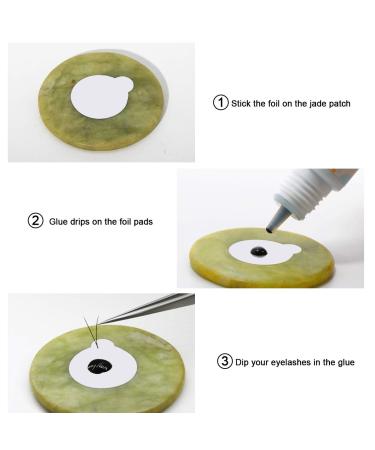 ① Stick the foil on the jade patch

② Glue drips on the foil pads

③ Dip your eyelashes in the glue