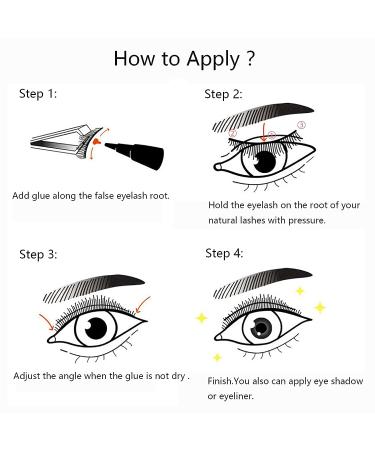 How to Apply ?

Step 1:

Add glue along the false eyelash root.

Step 2:

② ① ③

Hold the eyelash on the root of your natural lashes with pressure.

Step 3:

Adjust the angle when the glue is not dry .

Step 4:

Finish.You also can apply eye shadow or eyeliner.