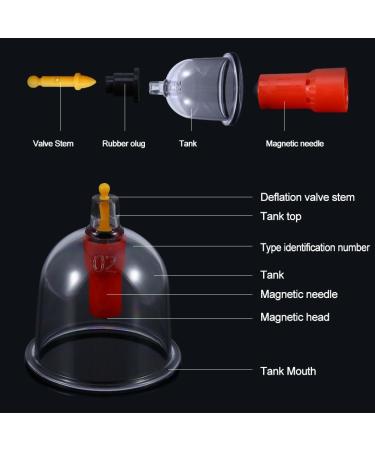 Valve Stem
Rubber olug
Tank
Magnetic needle

02

Deflation valve stem
Tank top
Type identification number
Tank
Magnetic needle
Magnetic head
Tank Mouth