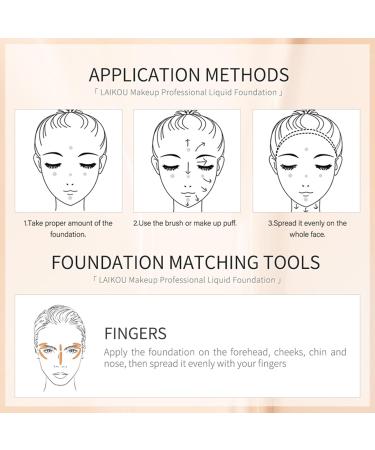 APPLICATION METHODS

「 LAIKOU Makeup Professional Liquid Foundation 」

1.Take proper amount of the foundation.

2.Use the brush or make up puff.

3.Spread it evenly on the whole face.

FOUNDATION MATCHING TOOLS

「 LAIKOU Makeup Professional Liquid Foundation 」

FINGERS

Apply the foundation on the forehead, cheeks, chin and nose, then spread it evenly with your fingers