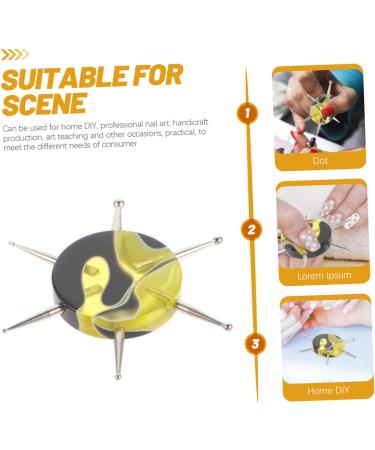 SUITABLE FOR SCENE

Can be used for home DIY, professional nail art, handicraft production, art teaching and other occasions, practical, to meet the different needs of consumer

1

Dot

2

Lorem Ipsum

3

Home DIY