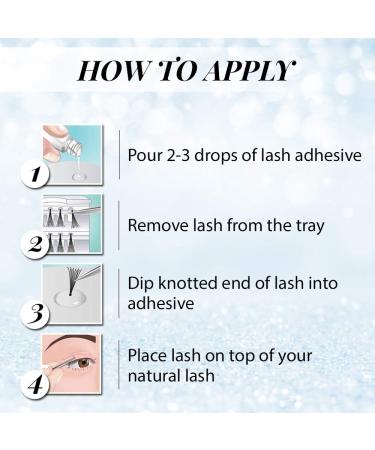 HOW TO APPLY

1
Pour 2-3 drops of lash adhesive

2
Remove lash from the tray

3
Dip knotted end of lash into adhesive

4
Place lash on top of your natural lash