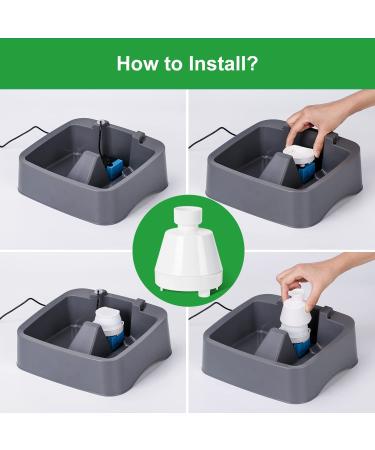 How to Install?