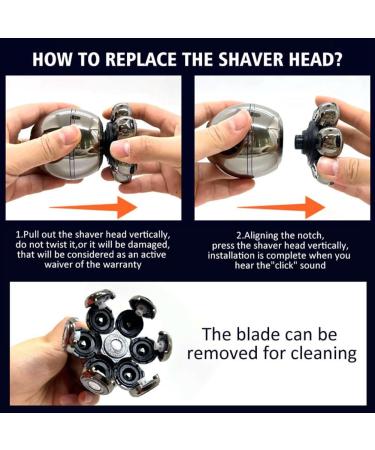 HOW TO REPLACE THE SHAVER HEAD?

1.Pull out the shaver head vertically, do not twist it,or it will be damaged, that will be considered as an active waiver of the warranty

2.Aligning the notch, press the shaver head vertically, installation is complete when you hear the"click" sound

The blade can be removed for cleaning