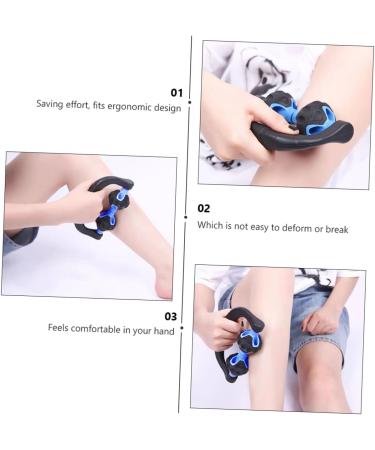 01
Saving effort, fits ergonomic design

02
Which is not easy to deform or break

03
Feels comfortable in your hand