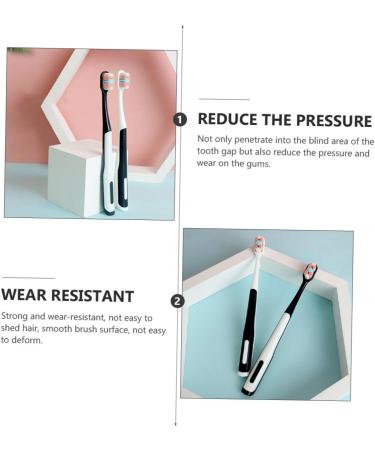 1

REDUCE THE PRESSURE

Not only penetrate into the blind area of the tooth gap but also reduce the pressure and wear on the gums.

WEAR RESISTANT

2

Strong and wear-resistant, not easy to shed hair, smooth brush surface, not easy to deform.