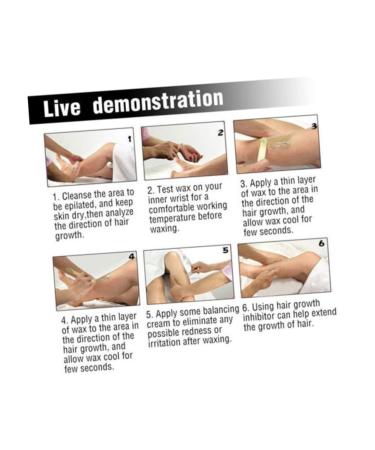 Live demonstration

1

1. Cleanse the area to be epilated, and keep skin dry,then analyze the direction of hair growth.

2

2. Test wax on your inner wrist for a comfortable working temperature before waxing.

3

3. Apply a thin layer of wax to the area in the direction of the hair growth, and allow wax cool for few seconds.

4

4. Apply a thin layer of wax to the area in the direction of the hair growth, and allow wax cool for few seconds.

5

5. Apply some balancing cream to eliminate any possible redness or irritation after waxing.

6

6. Using hair growth inhibitor can help extend the growth of hair.