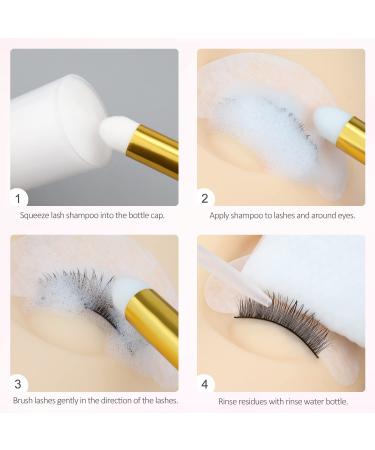 1
Squeeze lash shampoo into the bottle cap.

2
Apply shampoo to lashes and around eyes.

3
Brush lashes gently in the direction of the lashes.

4
Rinse residues with rinse water bottle.