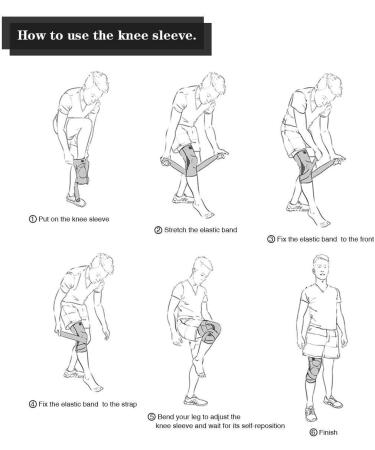 How to use the knee sleeve.

① Put on the knee sleeve

② Stretch the elastic band

③ Fix the elastic band to the front

④ Fix the elastic band to the strap

⑤ Bend your leg to adjust the knee sleeve and wait for its self-reposition

⑥ Finish