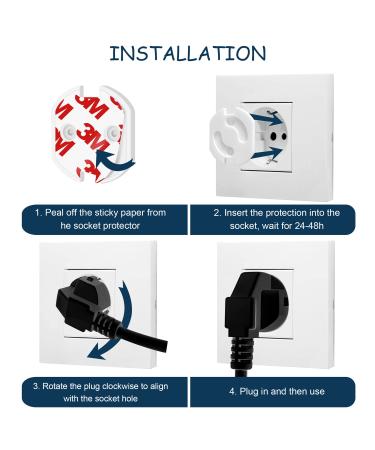 INSTALLATION

3M 3M 3M 3M 3M

1. Peal off the sticky paper from he socket protector

2. Insert the protection into the socket, wait for 24-48h

3. Rotate the plug clockwise to align with the socket hole

4. Plug in and then use