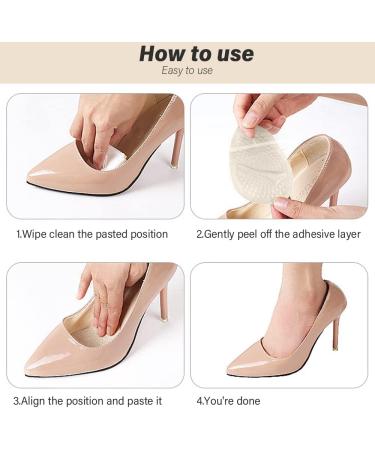 How to use
Easy to use

1.Wipe clean the pasted position

2.Gently peel off the adhesive layer

3.Align the position and paste it

4.You're done