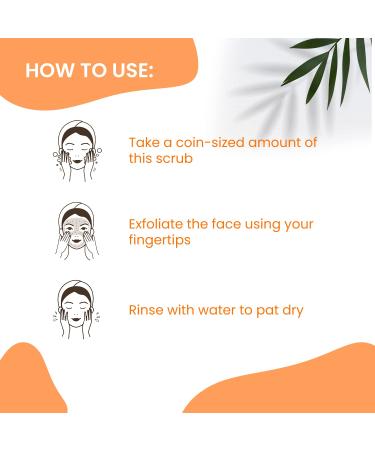 HOW TO USE:

Take a coin-sized amount of this scrub

Exfoliate the face using your fingertips

Rinse with water to pat dry