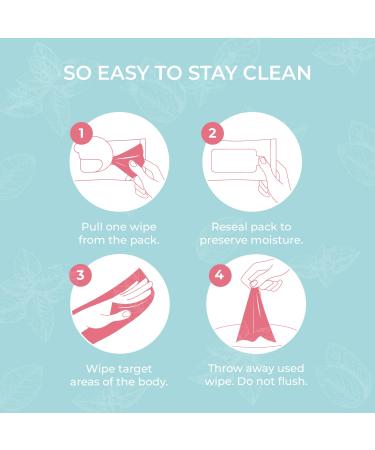 SO EASY TO STAY CLEAN

1

Pull one wipe from the pack.

2

Reseal pack to preserve moisture.

3

Wipe target areas of the body.

4

Throw away used wipe. Do not flush.