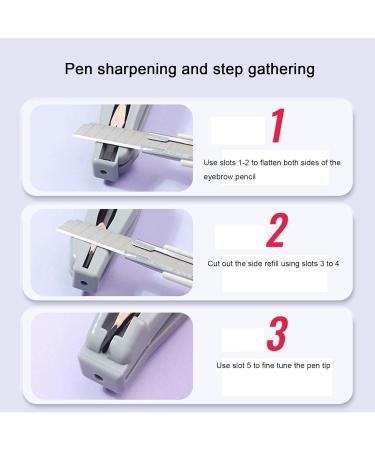 Pen sharpening and step gathering

1

Use slots 1-2 to flatten both sides of the eyebrow pencil

2

Cut out the side refill using slots 3 to 4

3

Use slot 5 to fine tune the pen tip