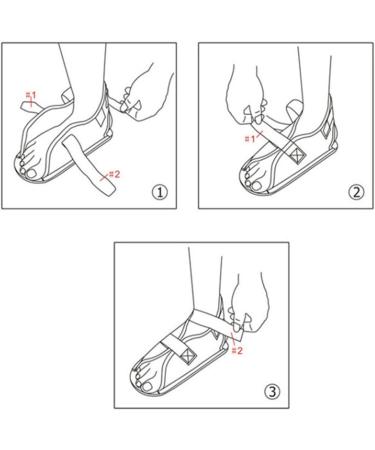 #1

#2

①

#1

②

#2

③