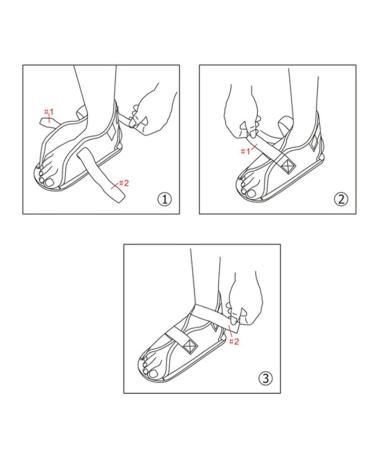 #1

#2

①

#1

②

#2

③