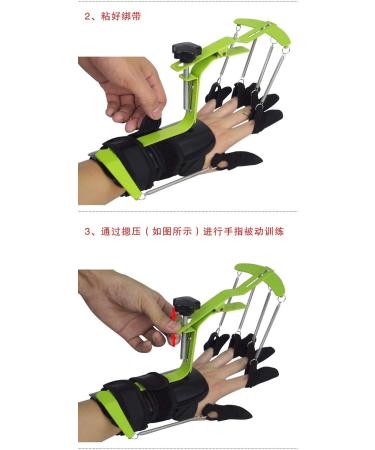 2、粘好绑带

3、通过摁压（如图所示）进行手指被动训练