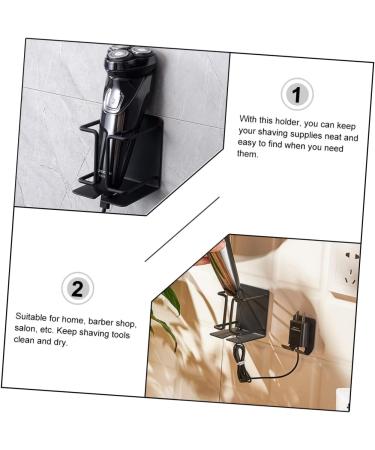 1

With this holder, you can keep your shaving supplies neat and easy to find when you need them.

2

Suitable for home, barber shop, salon, etc. Keep shaving tools clean and dry.