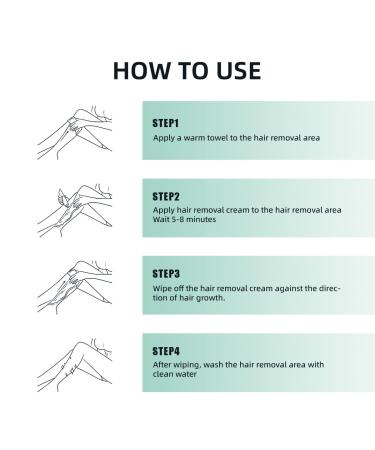 HOW TO USE

STEP1
Apply a warm towel to the hair removal area

STEP2
Apply hair removal cream to the hair removal area
Wait 5-8 minutes

STEP3
Wipe off the hair removal cream against the direction of hair growth.

STEP4
After wiping, wash the hair removal area with clean water