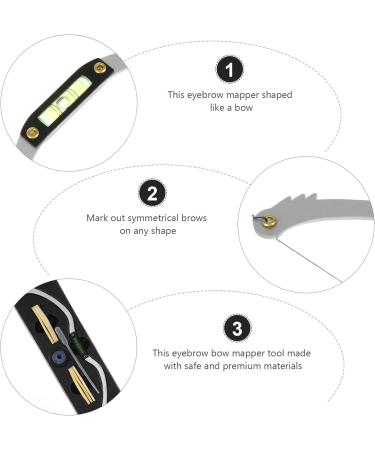 1

This eyebrow mapper shaped like a bow

2

Mark out symmetrical brows on any shape

3

This eyebrow bow mapper tool made with safe and premium materials