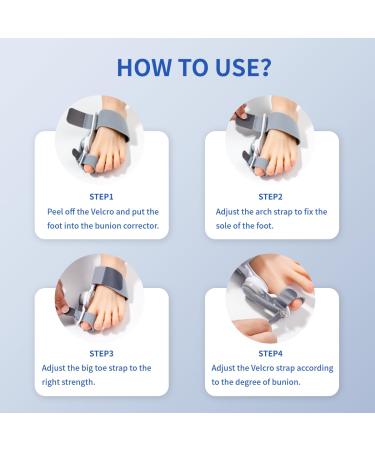 HOW TO USE?

STEP1
Peel off the Velcro and put the foot into the bunion corrector.

STEP2
Adjust the arch strap to fix the sole of the foot.

STEP3
Adjust the big toe strap to the right strength.

STEP4
Adjust the Velcro strap according to the degree of bunion.