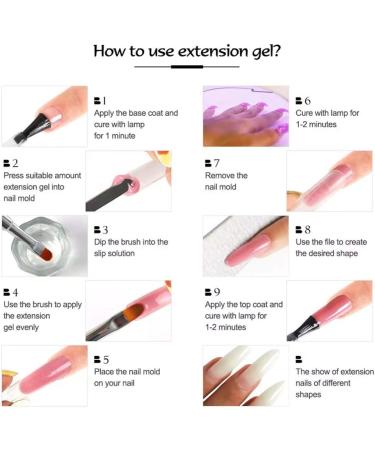 How to use extension gel?

1
Apply the base coat and cure with lamp for 1 minute

2
Press suitable amount extension gel into nail mold

3
Dip the brush into the slip solution

4
Use the brush to apply the extension gel evenly

5
Place the nail mold on your nail

6
Cure with lamp for 1-2 minutes

7
Remove the nail mold

8
Use the file to create the desired shape

9
Apply the top coat and cure with lamp for 1-2 minutes

The show of extension nails of different shapes