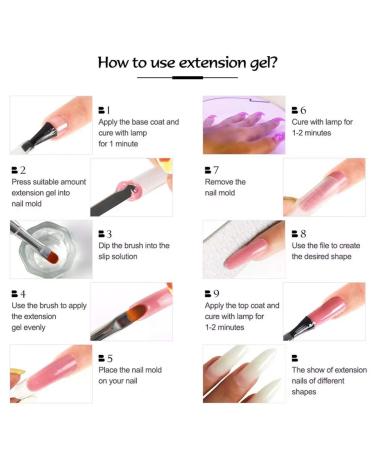 How to use extension gel?

1
Apply the base coat and cure with lamp for 1 minute

2
Press suitable amount extension gel into nail mold

3
Dip the brush into the slip solution

4
Use the brush to apply the extension gel evenly

5
Place the nail mold on your nail

6
Cure with lamp for 1-2 minutes

7
Remove the nail mold

8
Use the file to create the desired shape

9
Apply the top coat and cure with lamp for 1-2 minutes

The show of extension nails of different shapes