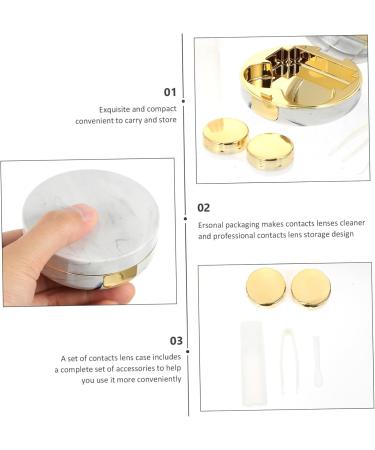 01

Exquisite and compact convenient to carry and store

02

Ersonal packaging makes contacts lenses cleaner and professional contacts lens storage design

03

A set of contacts lens case includes a complete set of accessories to help you use it more conveniently