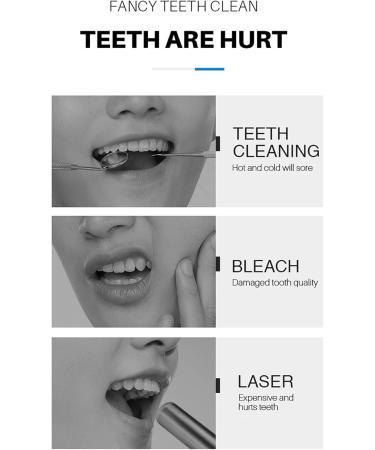 FANCY TEETH CLEAN

TEETH ARE HURT

TEETH CLEANING
Hot and cold will sore

BLEACH
Damaged tooth quality

LASER
Expensive and hurts teeth