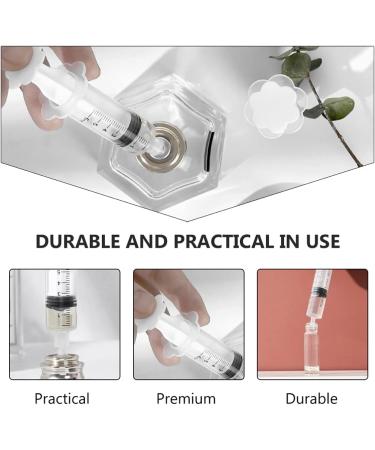 DURABLE AND PRACTICAL IN USE

Practical

Premium

Durable