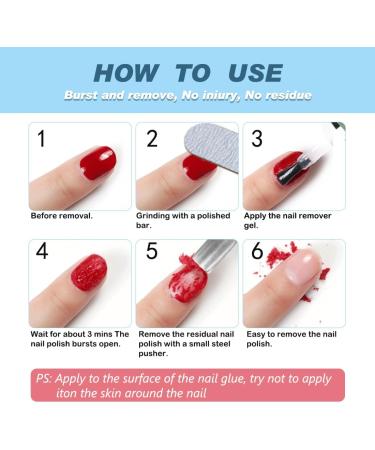 HOW TO USE

Burst and remove, No iniury, No residue

1

Before removal.

2

Grinding with a polished bar.

3

Apply the nail remover gel.

4

Wait for about 3 mins The nail polish bursts open.

5

Remove the residual nail polish with a small steel pusher.

6

Easy to remove the nail polish.

PS: Apply to the surface of the nail glue, try not to apply iton the skin around the nail