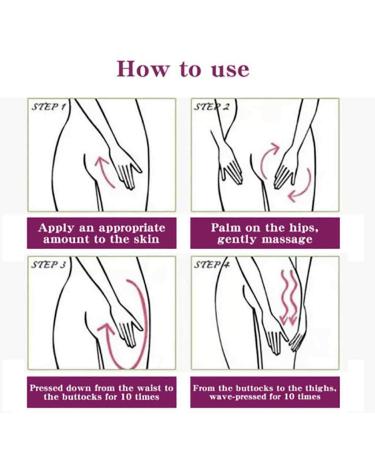 How to use

STEP 1

Apply an appropriate amount to the skin

STEP 2

Palm on the hips, gently massage

STEP 3

Pressed down from the waist to the buttocks for 10 times

STEP 4

From the buttocks to the thighs, wave-pressed for 10 times