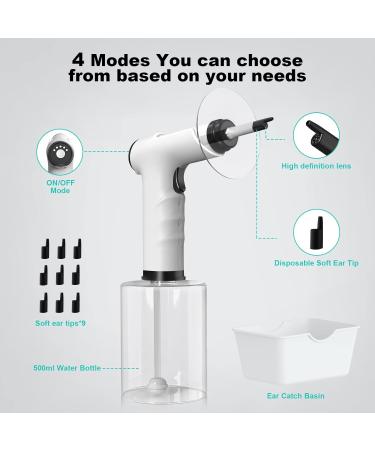 4 Modes You can choose from based on your needs

ON/OFF Mode

High definition lens

Disposable Soft Ear Tip

Soft ear tips*9

500ml Water Bottle

Ear Catch Basin