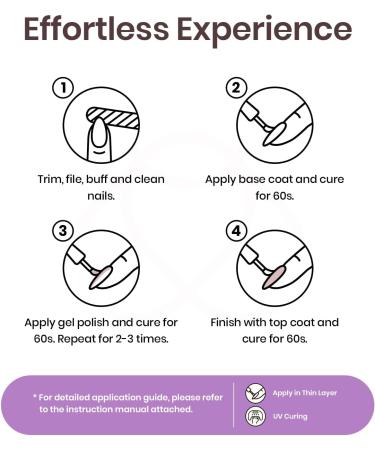 Effortless Experience

1

Trim, file, buff and clean nails.

2

Apply base coat and cure for 60s.

3

Apply gel polish and cure for 60s. Repeat for 2-3 times.

4

Finish with top coat and cure for 60s.

* For detailed application guide, please refer to the instruction manual attached.

Apply in Thin Layer

UV Curing