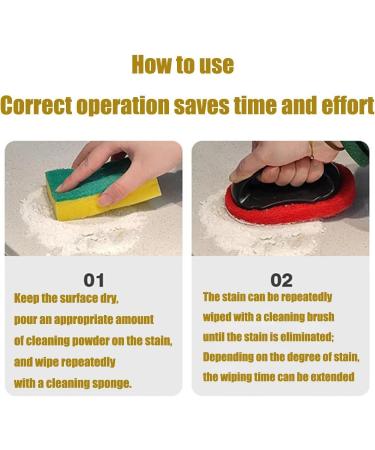 How to use
Correct operation saves time and effort

01
Keep the surface dry, pour an appropriate amount of cleaning powder on the stain, and wipe repeatedly with a cleaning sponge.

02
The stain can be repeatedly wiped with a cleaning brush until the stain is eliminated; Depending on the degree of stain, the wiping time can be extended