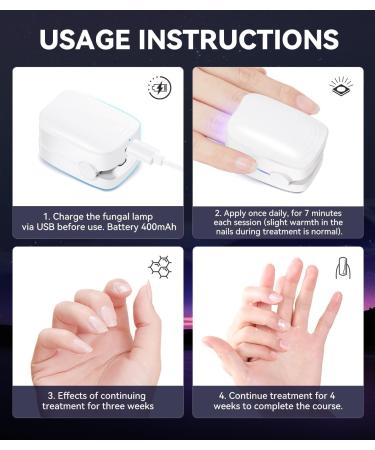 USAGE INSTRUCTIONS

1. Charge the fungal lamp via USB before use. Battery 400mAh

2. Apply once daily, for 7 minutes each session (slight warmth in the nails during treatment is normal).

3. Effects of continuing treatment for three weeks

4. Continue treatment for 4 weeks to complete the course.