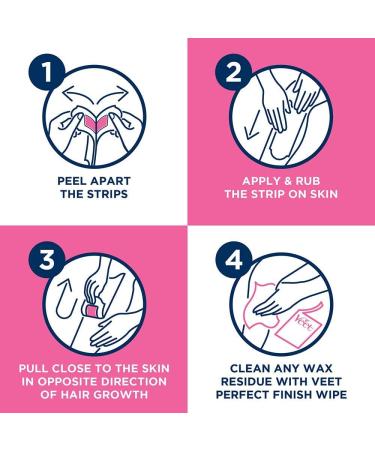 1

PEEL APART THE STRIPS

2

APPLY & RUB THE STRIP ON SKIN

3

PULL CLOSE TO THE SKIN IN OPPOSITE DIRECTION OF HAIR GROWTH

4

Veet

CLEAN ANY WAX RESIDUE WITH VEET PERFECT FINISH WIPE