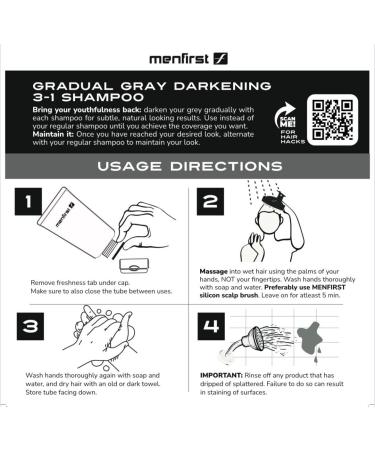 menfirst

GRADUAL GRAY DARKENING 3-1 SHAMPOO

Bring your youthfulness back: darken your grey gradually with each shampoo for subtle, natural looking results. Use instead of your regular shampoo until you achieve the coverage you want.
Maintain it: Once you have reached your desired look, alternate with your regular shampoo to maintain your look.

SCAN ME! FOR HAIR HACKS

USAGE DIRECTIONS

1

menfirst

Remove freshness tab under cap.
Make sure to also close the tube between uses.

2

Massage into wet hair using the palms of your hands, NOT your fingertips. Wash hands thoroughly with soap and water. Preferably use MENFIRST silicon scalp brush. Leave on for atleast 5 min.

3

Wash hands thoroughly again with soap and water, and dry hair with an old or dark towel. Store tube facing down.

4

IMPORTANT: Rinse off any product that has dripped of splattered. Failure to do so can result in staining of surfaces.