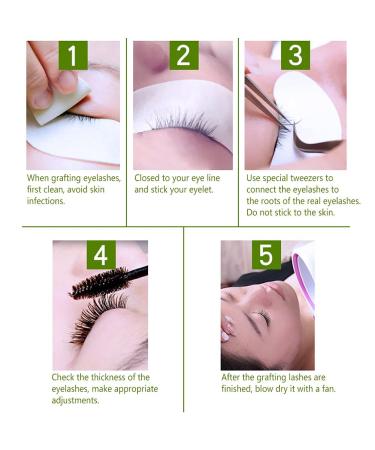 1

When grafting eyelashes, first clean, avoid skin infections.

2

Closed to your eye line and stick your eyelet.

3

Use special tweezers to connect the eyelashes to the roots of the real eyelashes. Do not stick to the skin.

4

Check the thickness of the eyelashes, make appropriate adjustments.

5

After the grafting lashes are finished, blow dry it with a fan.