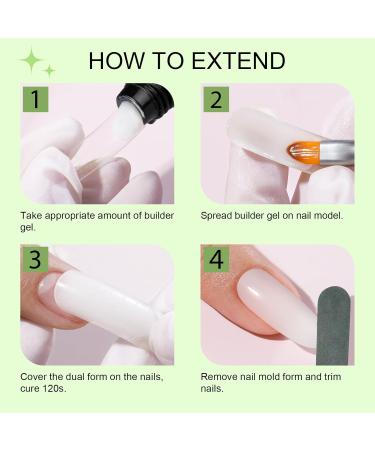 HOW TO EXTEND

1

Take appropriate amount of builder gel.

2

Spread builder gel on nail model.

3

Cover the dual form on the nails, cure 120s.

4

Remove nail mold form and trim nails.