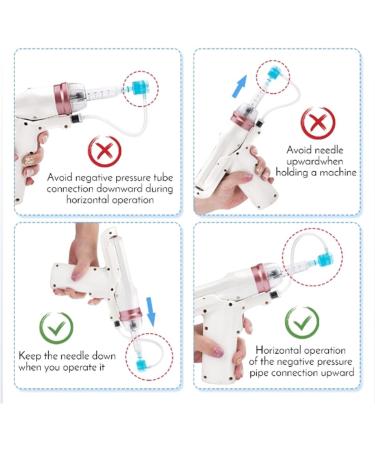 Avoid negative pressure tube connection downward during horizontal operation

Avoid needle upwardwhen holding a machine

Keep the needle down when you operate it

Horizontal operation of the negative pressure pipe connection upward