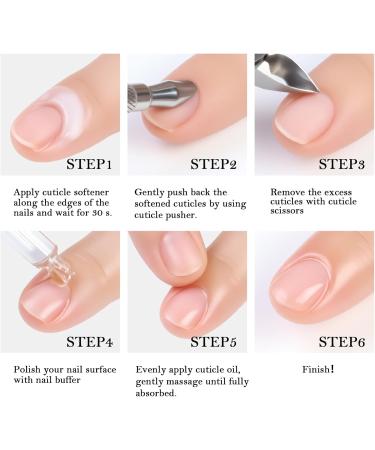 STEP1

Apply cuticle softener along the edges of the nails and wait for 30 s.

STEP2

Gently push back the softened cuticles by using cuticle pusher.

STEP3

Remove the excess cuticles with cuticle scissors

STEP4

Polish your nail surface with nail buffer

STEP5

Evenly apply cuticle oil, gently massage until fully absorbed.

STEP6

Finish!