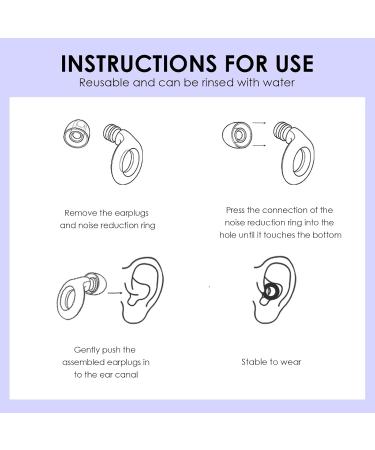 INSTRUCTIONS FOR USE

Reusable and can be rinsed with water

Remove the earplugs and noise reduction ring

Press the connection of the noise reduction ring into the hole until it touches the bottom

Gently push the assembled earplugs in to the ear canal

Stable to wear