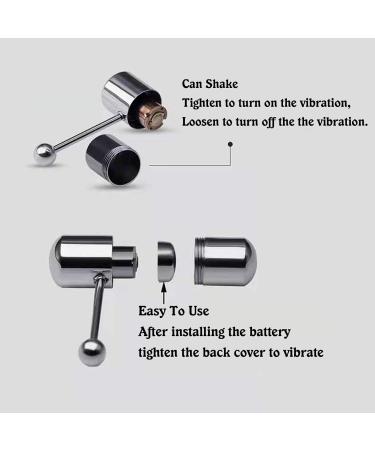 Can Shake
Tighten to turn on the vibration,
Loosen to turn off the the vibration.

Easy To Use
After installing the battery
tighten the back cover to vibrate